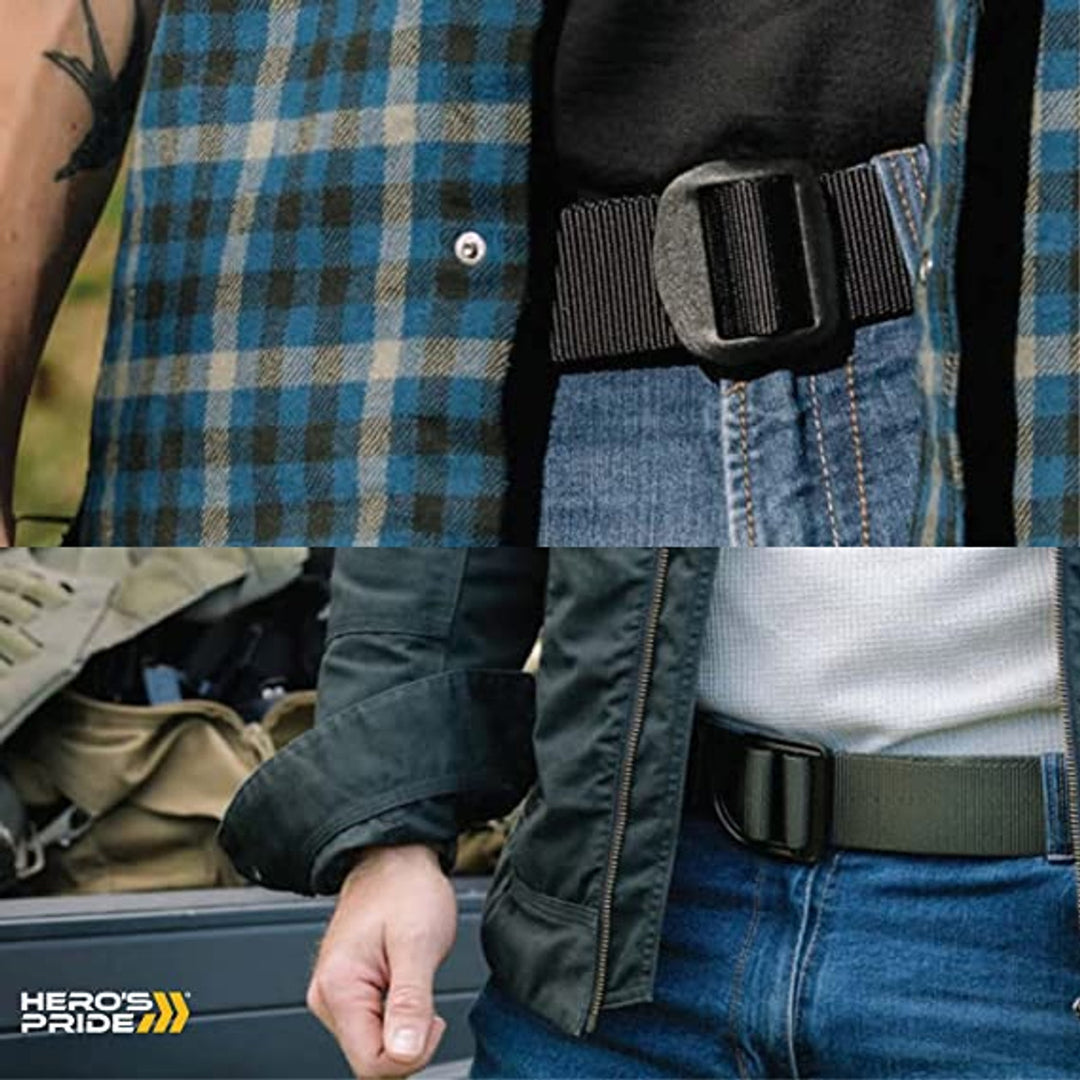 HERO'S PRIDE