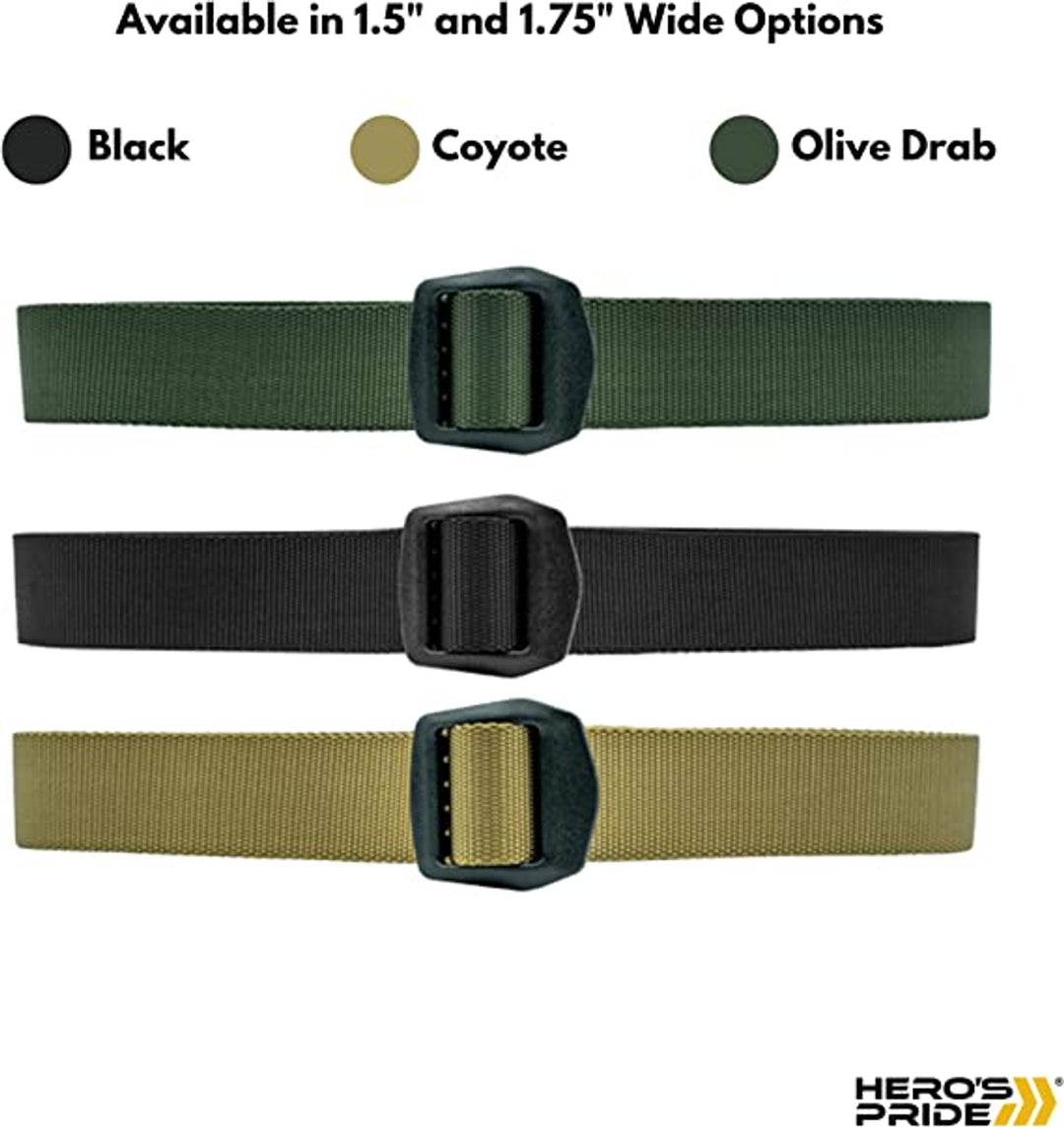 Available in 1.5" and 1.75" Wide Options

Black

Coyote

Olive Drab

HERO'S PRIDE®