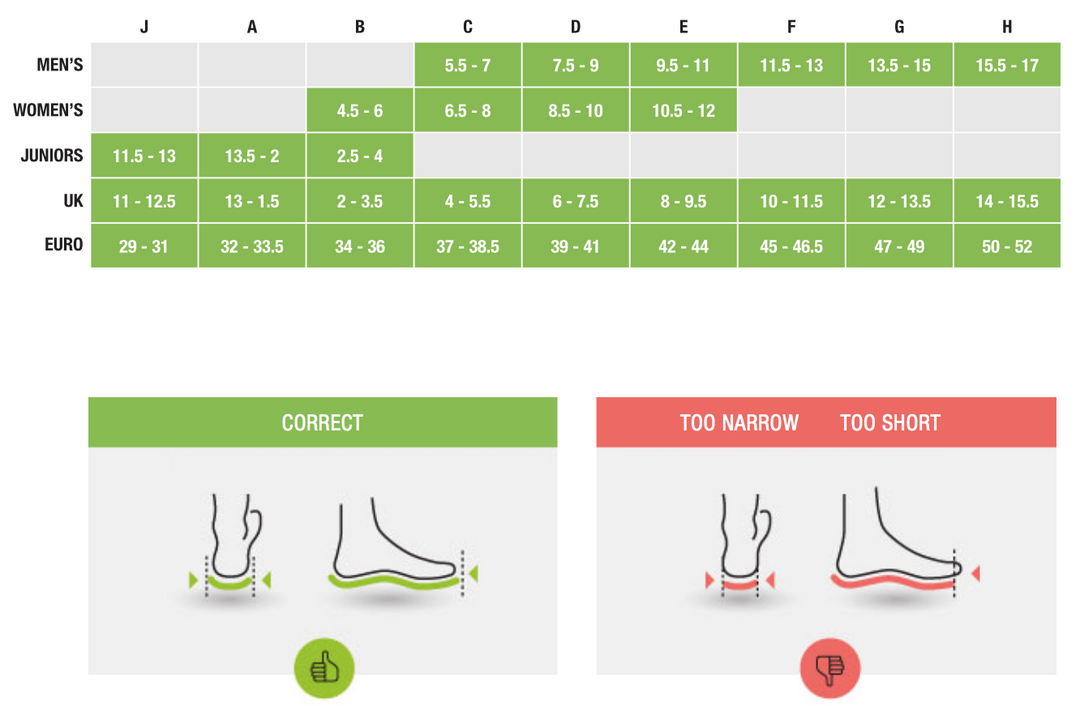 | | J | A | B | C | D | E | F | G | H |
|---|---|---|---|---|---|---|---|---|---|
| MEN'S | | | | 5.5 - 7 | 7.5 - 9 | 9.5 - 11 | 11.5 - 13 | 13.5 - 15 | 15.5 - 17 |
| WOMEN'S | | | 4.5 - 6 | 6.5 - 8 | 8.5 - 10 | 10.5 - 12 | | | |
| JUNIORS | 11.5 - 13 | 13.5 - 2 | 2.5 - 4 | | | | | | |
| UK | 11 - 12.5 | 13 - 1.5 | 2 - 3.5 | 4 - 5.5 | 6 - 7.5 | 8 - 9.5 | 10 - 11.5 | 12 - 13.5 | 14 - 15.5 |
| EURO | 29 - 31 | 32 - 33.5 | 34 - 36 | 37 - 38.5 | 39 - 41 | 42 - 44 | 45 - 46.5 | 47 - 49 | 50 - 52 |

CORRECT

TOO NARROW TOO SHORT